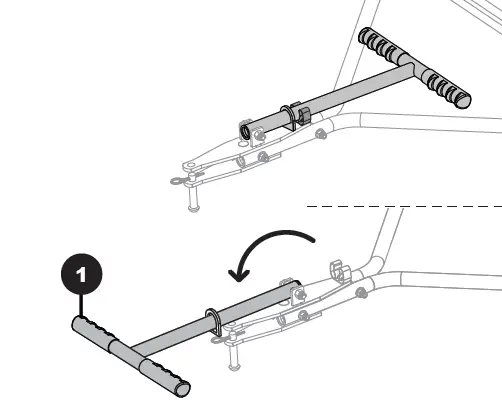 1