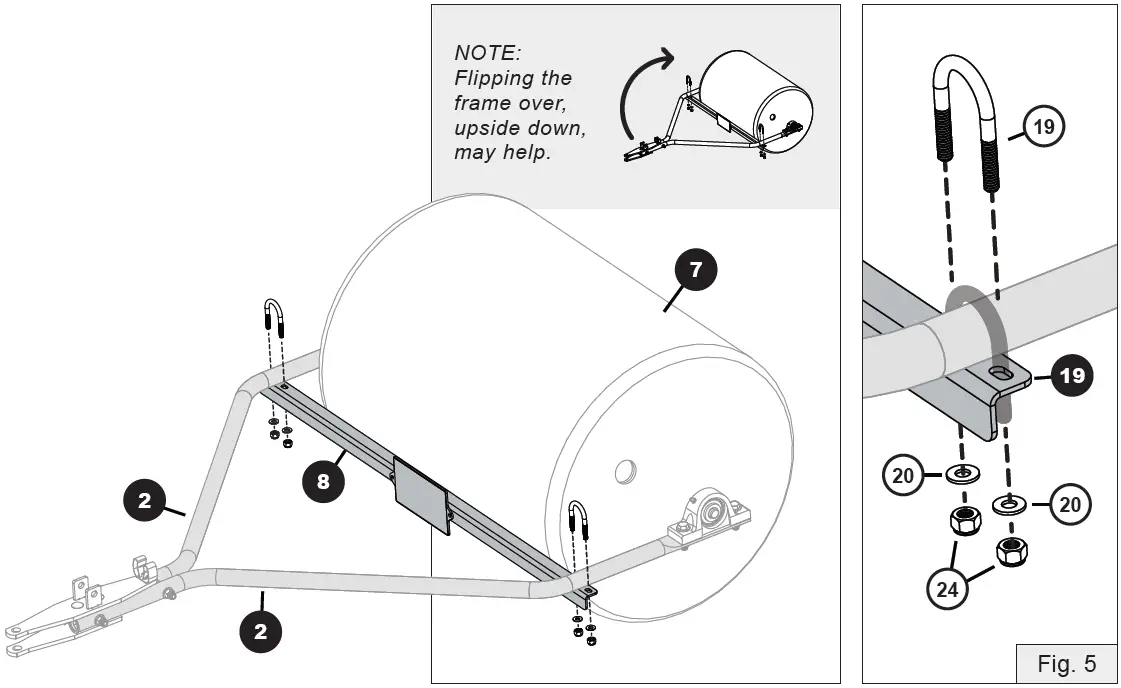 NOTE:
Flipping the frame over, upside down, may help.

7

8

2

2

19

19

20

20

24

Fig. 5