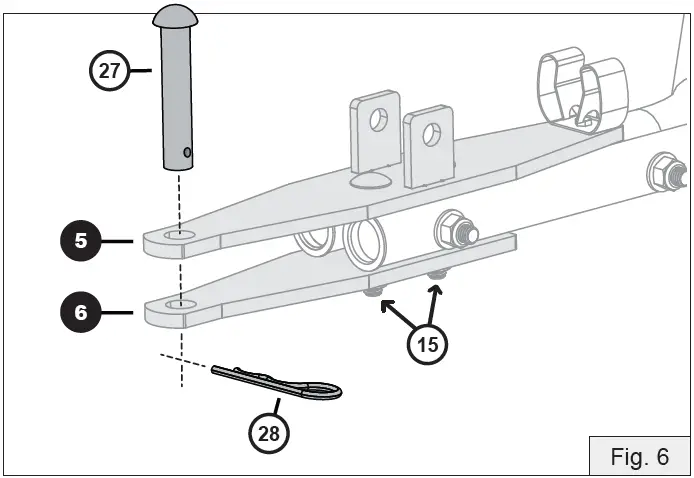 27
5
6
15
28
Fig. 6