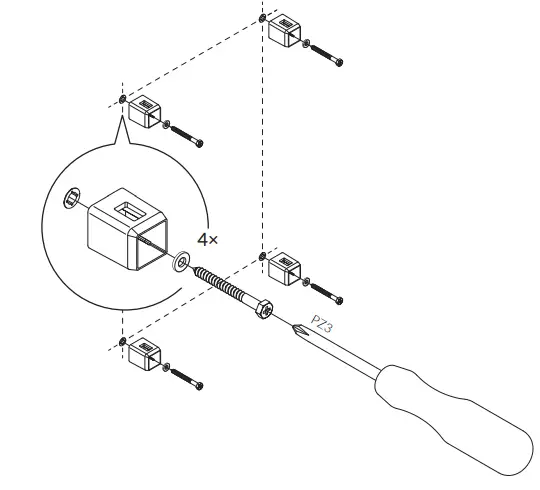 4×

PZ3