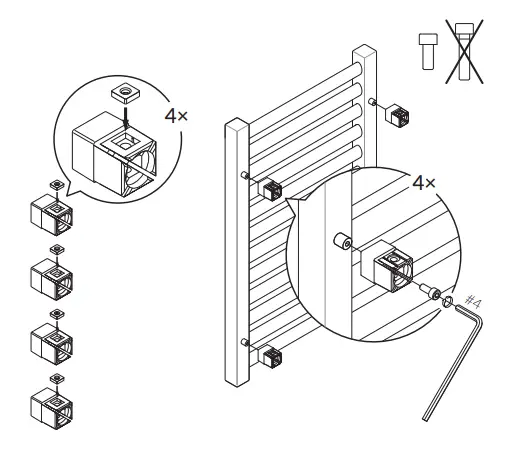 4×

4×

#4