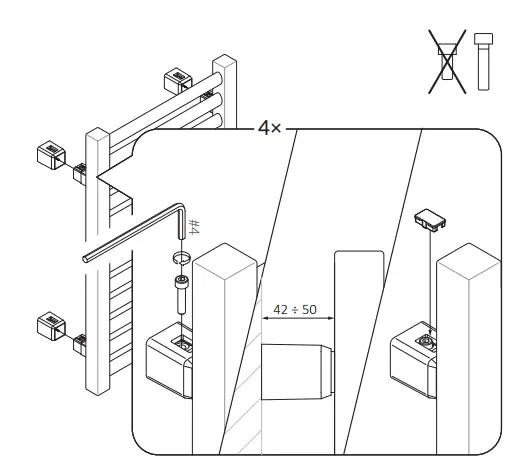 4×

#4

42 ÷ 50