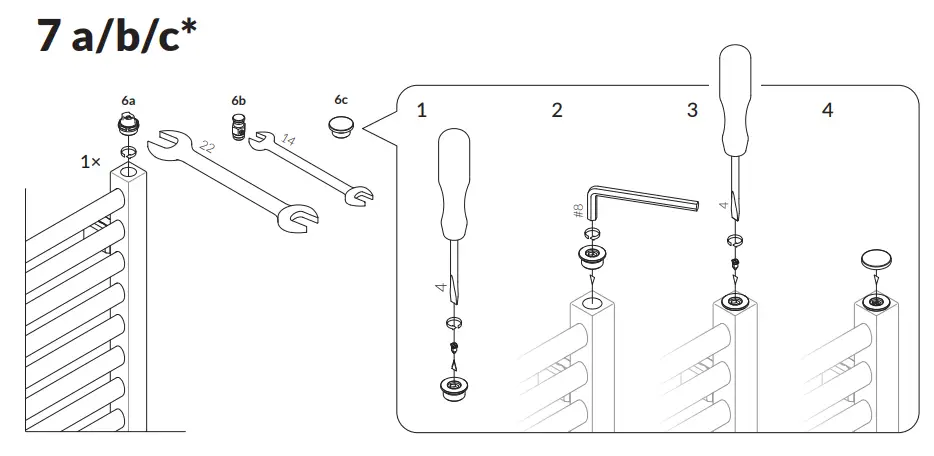 7 a/b/c*

6a
6b
6c
1×
22
14

1
2
3
4

4
#8
4