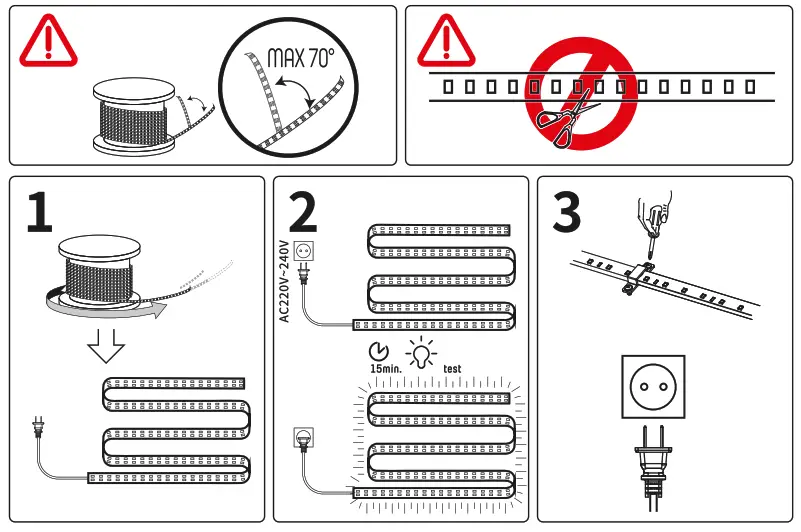 MAX 70°

1

2

AC220V~240V

15min.

test

3