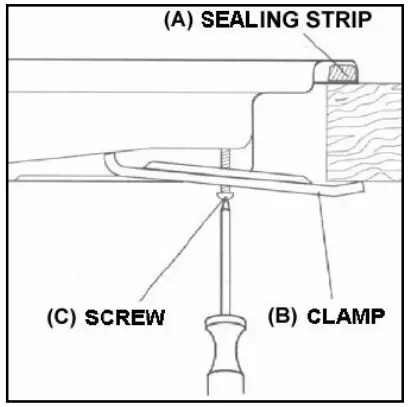 (A) SEALING STRIP

(C) SCREW

(B) CLAMP