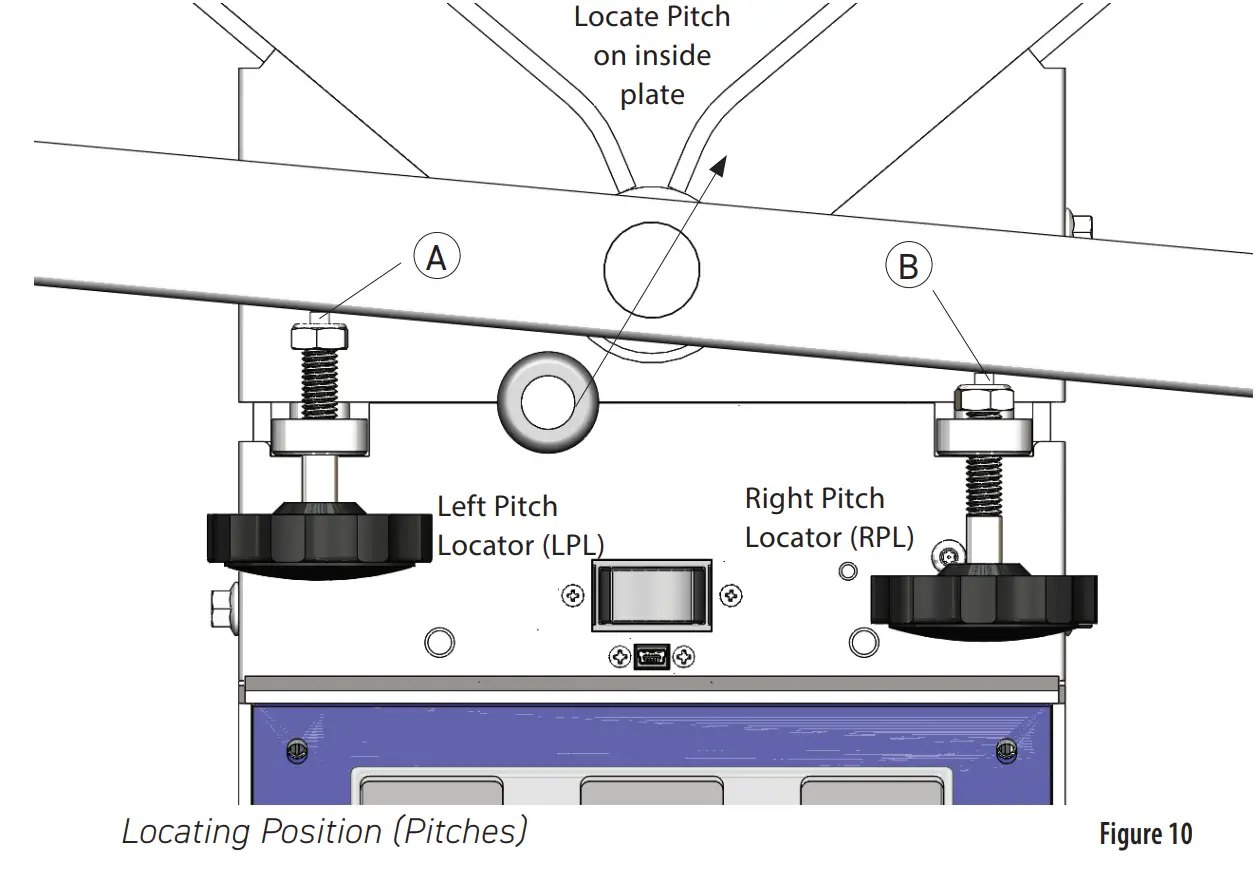 Locate Pitch on inside plate

A

B

Left Pitch Locator (LPL)

Right Pitch Locator (RPL)

Locating Position (Pitches)

Figure 10