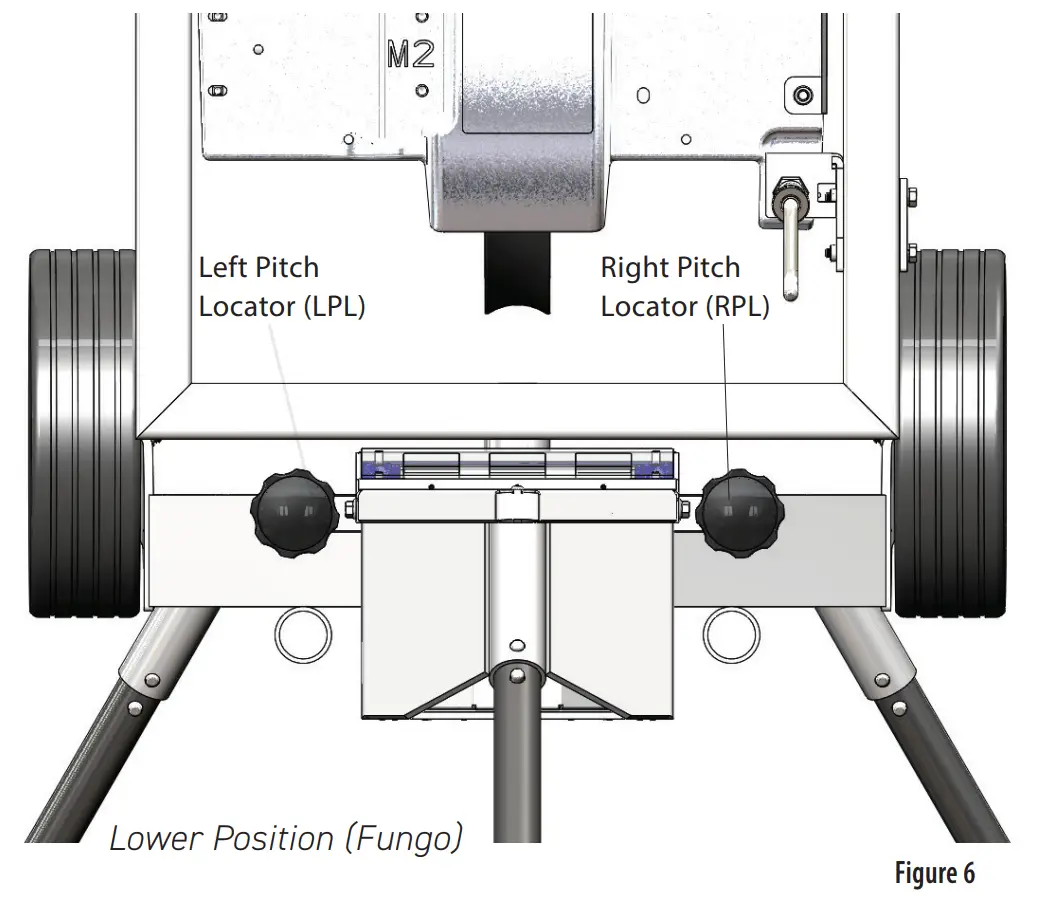 M2

Left Pitch Locator (LPL)

Right Pitch Locator (RPL)

Lower Position (Fungo)

Figure 6