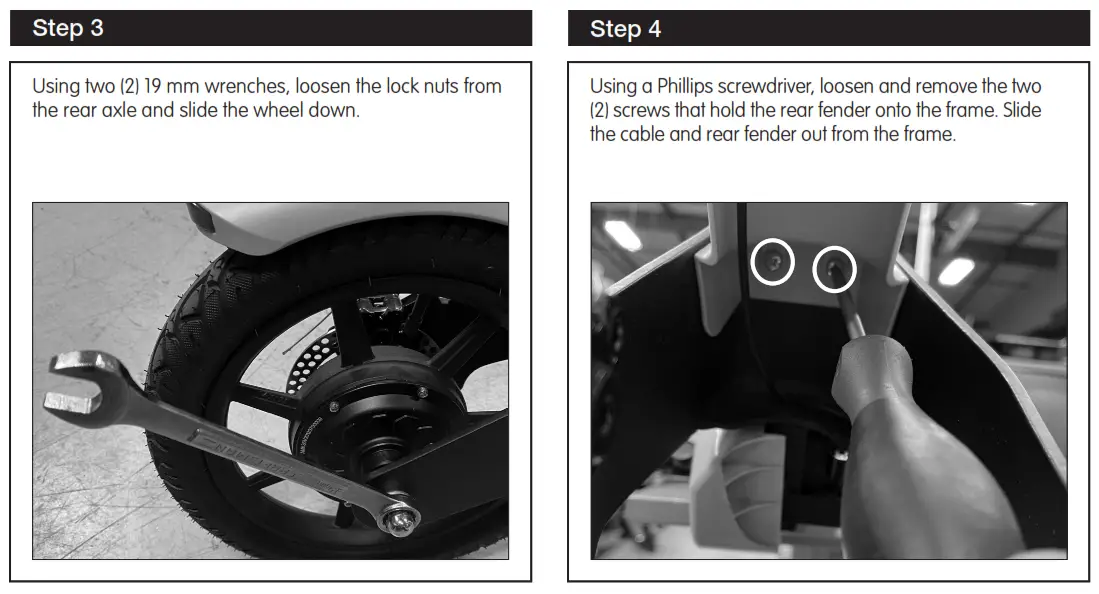 Step 3

Using two (2) 19 mm wrenches, loosen the lock nuts from the rear axle and slide the wheel down.

Step 4

Using a Phillips screwdriver, loosen and remove the two (2) screws that hold the rear fender onto the frame. Slide the cable and rear fender out from the frame.