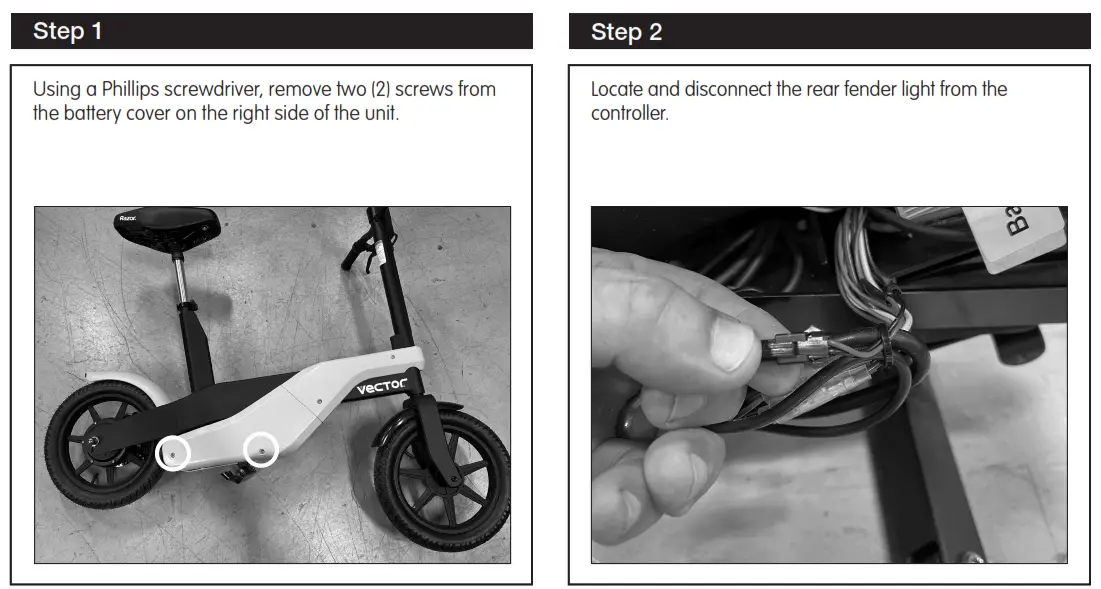 Step 1

Using a Phillips screwdriver, remove two (2) screws from the battery cover on the right side of the unit.

Razor

VECTOR

Step 2

Locate and disconnect the rear fender light from the controller.

Ba