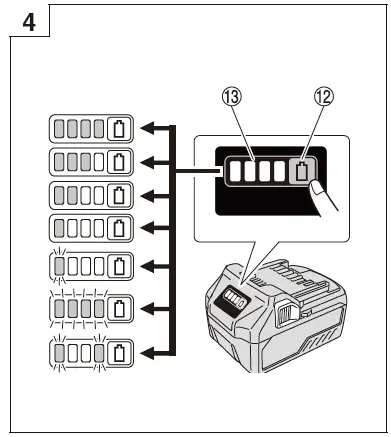 4

⑬ ⑫