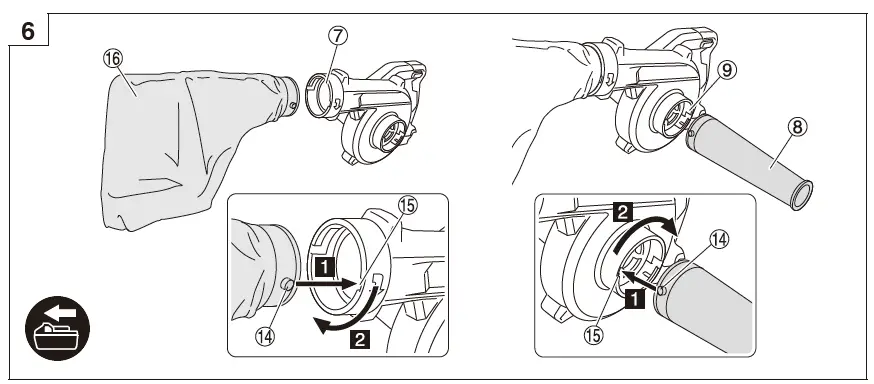 6

⑯

⑦

⑮

1

⑭

2

⑨

⑧

2

⑭

1

⑮