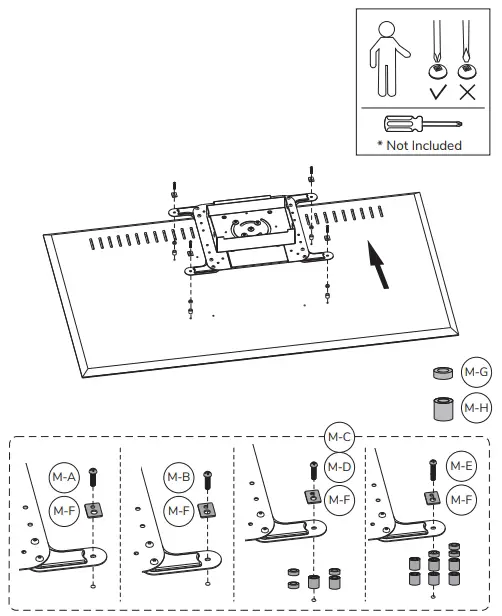 * Not Included

M-G
M-H

M-A
M-F

M-B
M-F

M-C
M-D
M-F

M-E
M-F