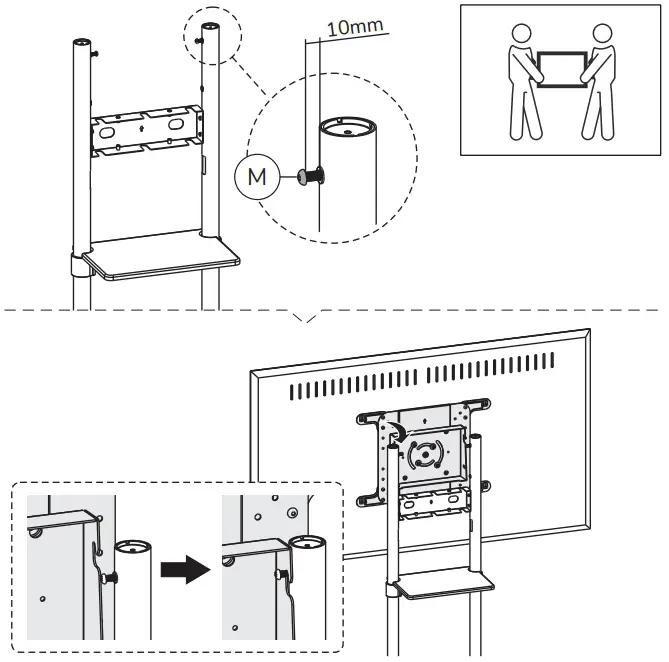 10mm

M