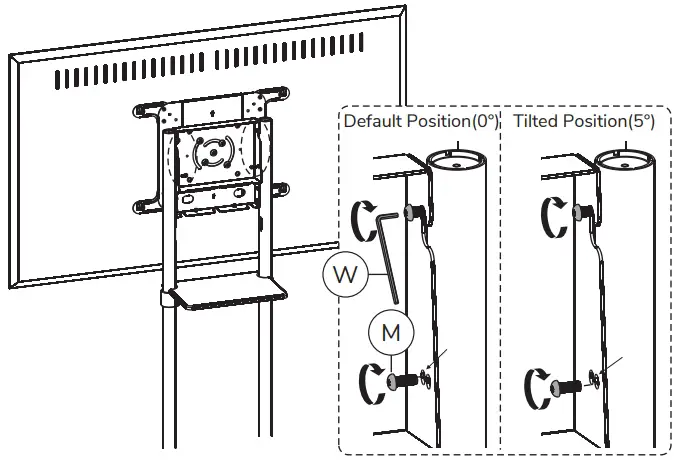 Default Position(0°)

Tilted Position(5°)

W

M