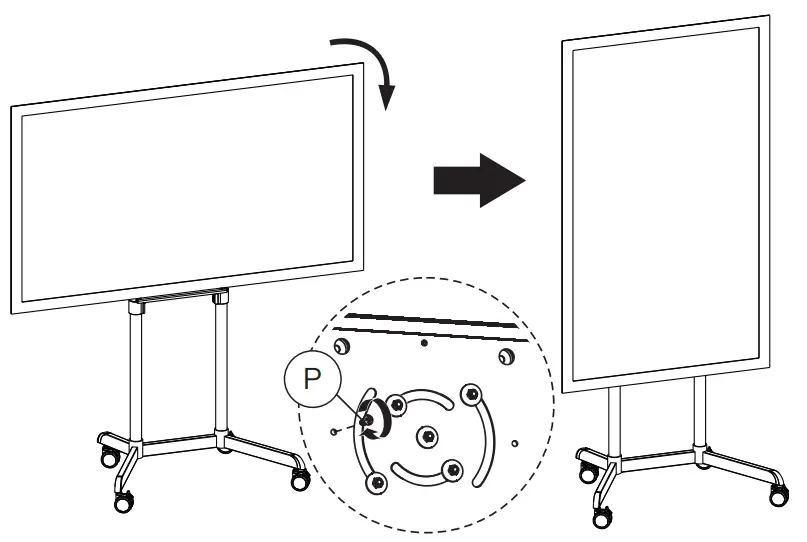 P