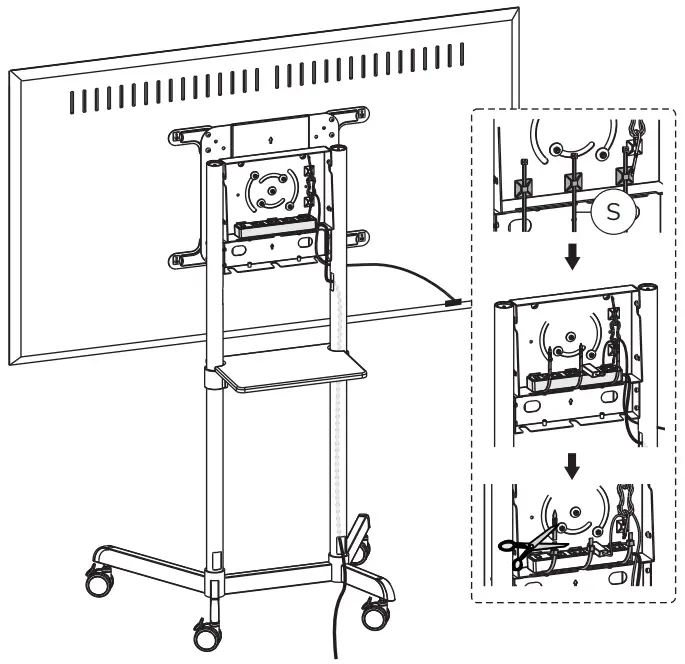 S