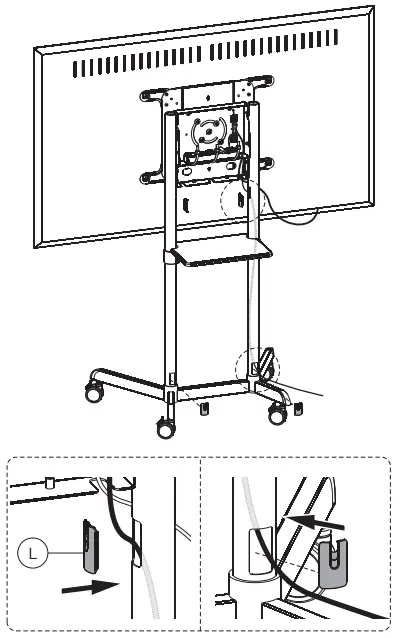 L