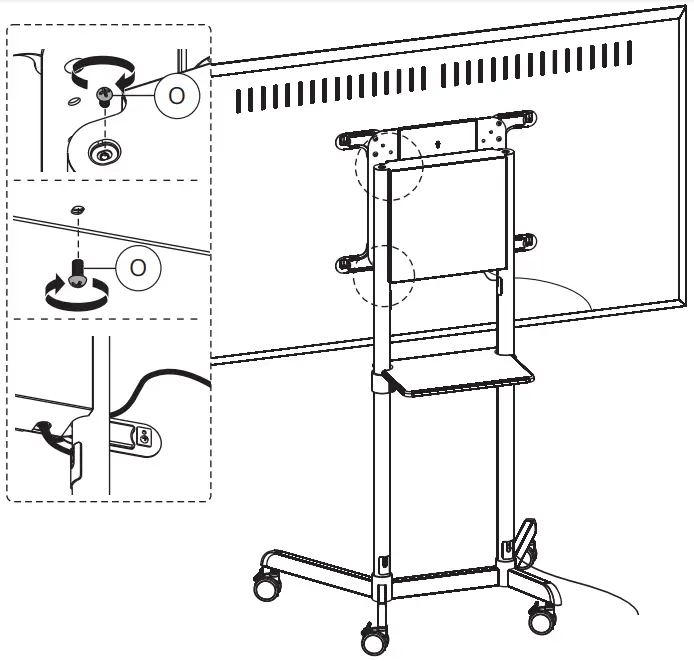 O

O