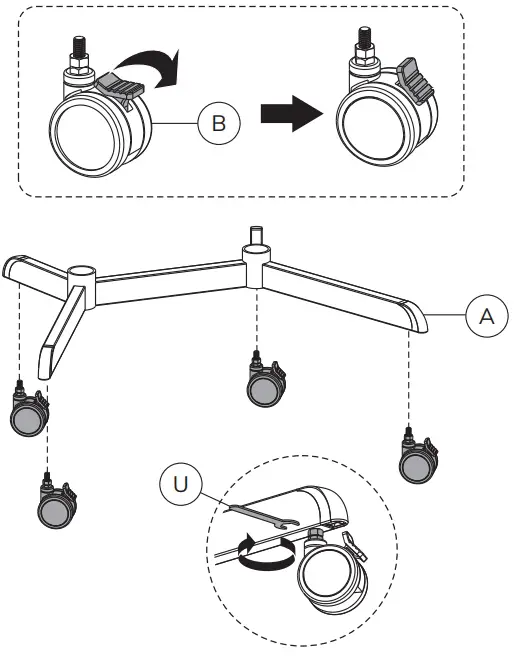 B

A

U