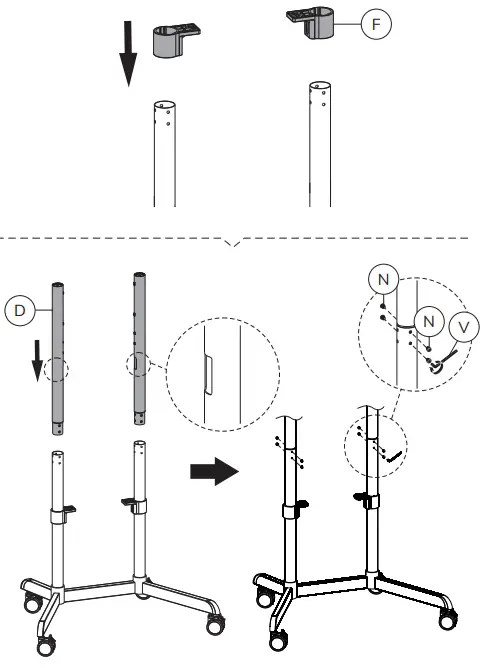 F

D

N

N

V