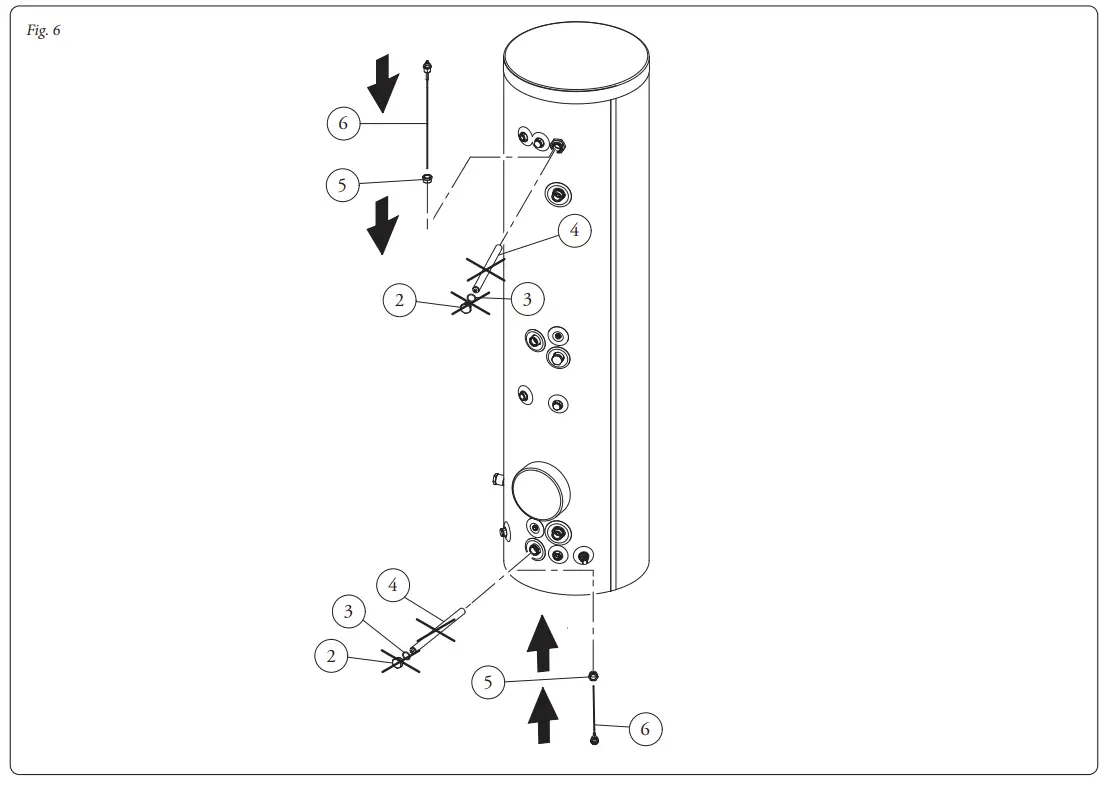 Fig. 6

6
5
4
2
3
4
3
2
5
6