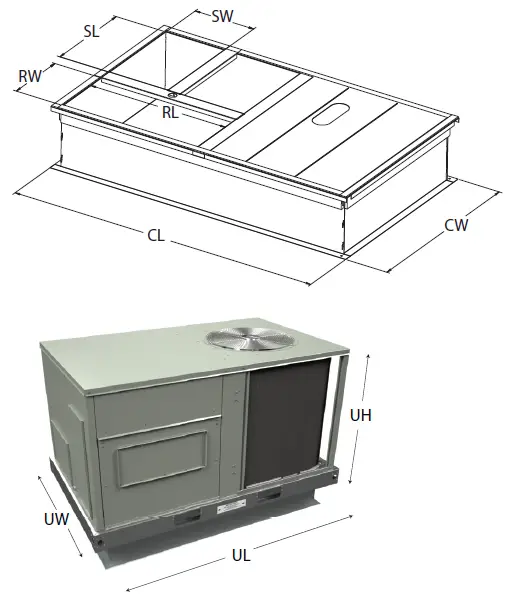 SW
SL
RW
RL
CL
CW
UH
UW
UL