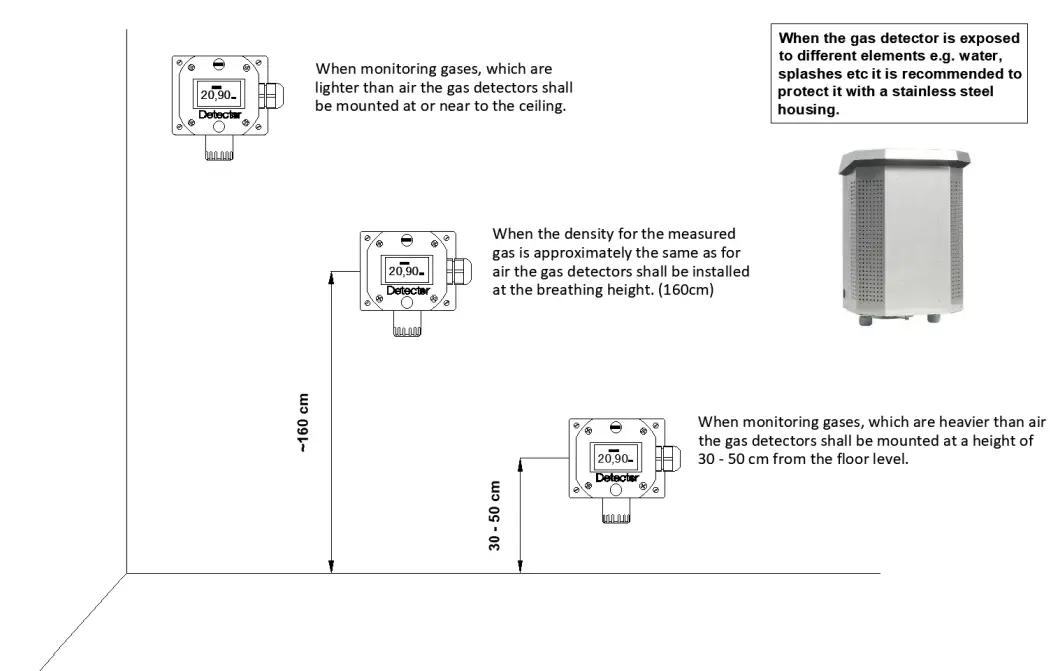 20,90

Detector

When monitoring gases, which are lighter than air the gas detectors shall be mounted at or near to the ceiling.

When the gas detector is exposed to different elements e.g. water, splashes etc it is recommended to protect it with a stainless steel housing.

20,90

Detector

When the density for the measured gas is approximately the same as for air the gas detectors shall be installed at the breathing height. (160cm)

~160 cm

20,90

Detector

When monitoring gases, which are heavier than air the gas detectors shall be mounted at a height of 30 - 50 cm from the floor level.

30 - 50 cm