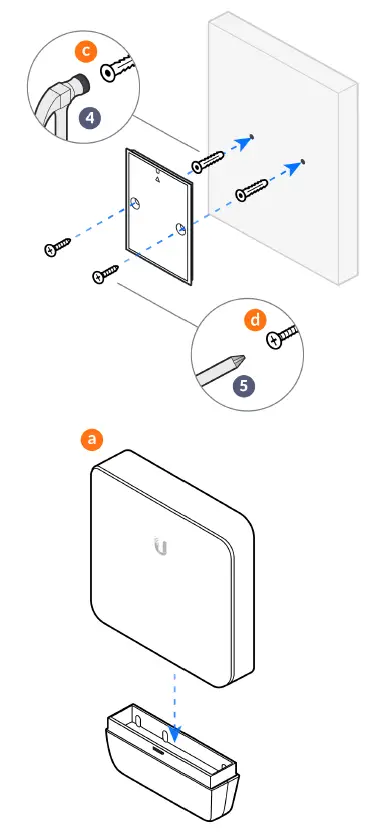 c
4
d
5
a