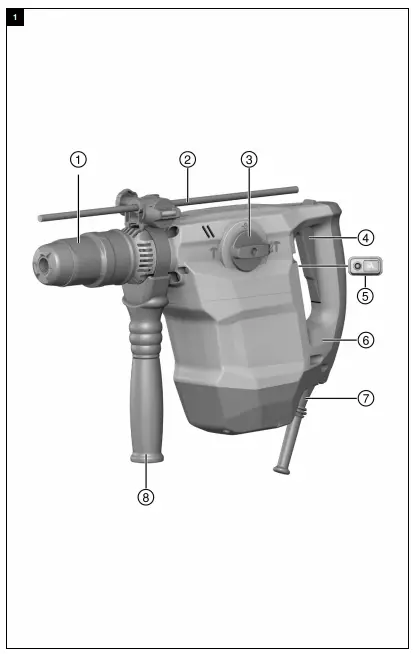 1

①
②
③
④
⑤
⑥
⑦
⑧