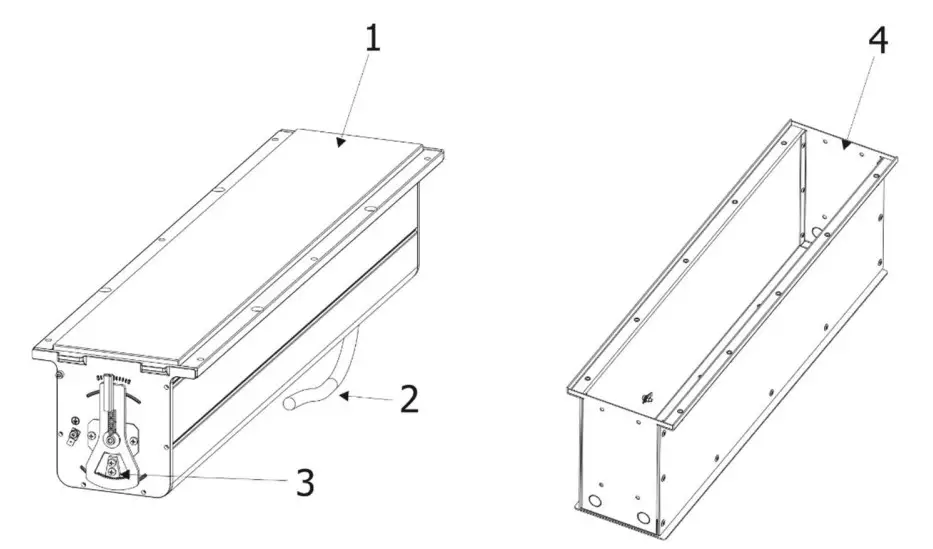 1

2

3

4