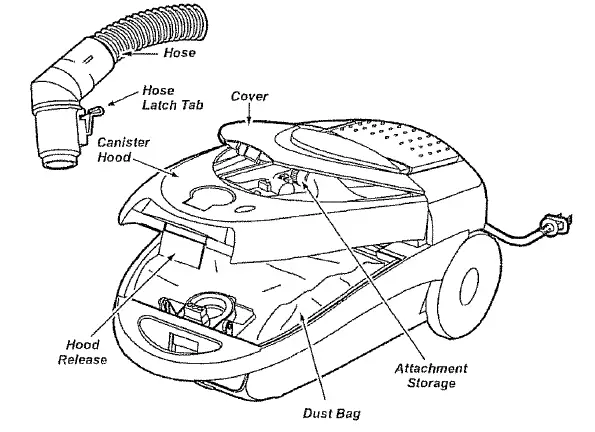 Hose

Hose
Latch Tab

Cover

Canister
Hood

Hood
Release

Attachment
Storage

Dust Bag