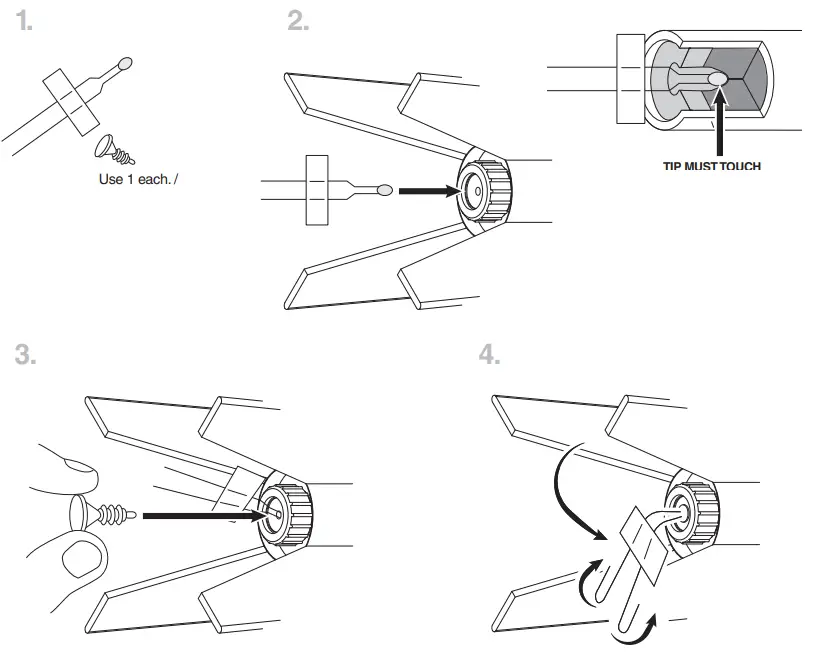 1.

Use 1 each. /

2.

TIP MUST TOUCH

3.

4.