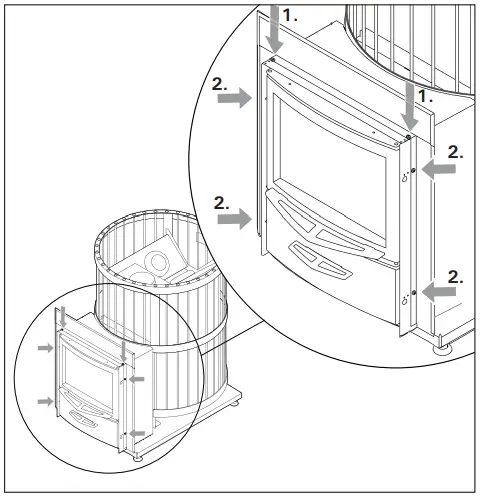 1.

2.

1.

2.

2.

2.