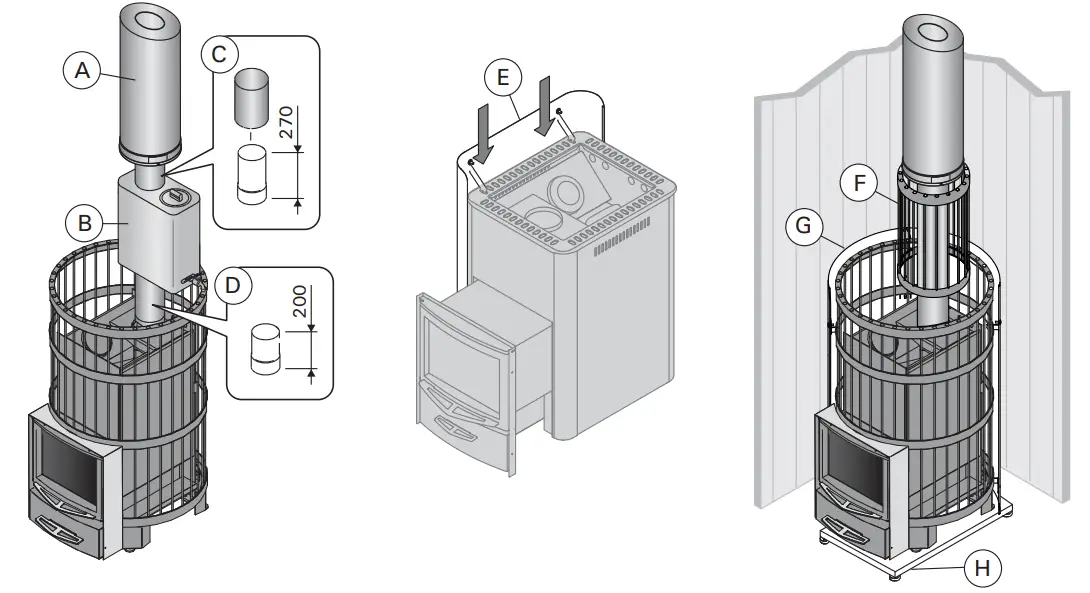 A
C
270
B
D
200
E
F
G
H