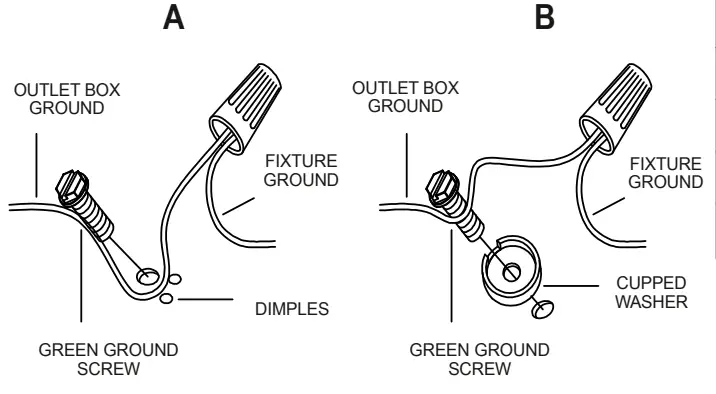 A

OUTLET BOX GROUND

FIXTURE GROUND

DIMPLES

GREEN GROUND SCREW

B

OUTLET BOX GROUND

FIXTURE GROUND

CUPPED WASHER

GREEN GROUND SCREW