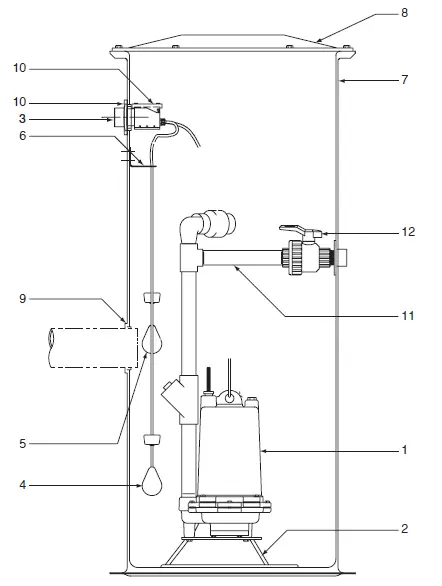 8
10
7
10
3
6
12
9
11
5
1
4
2