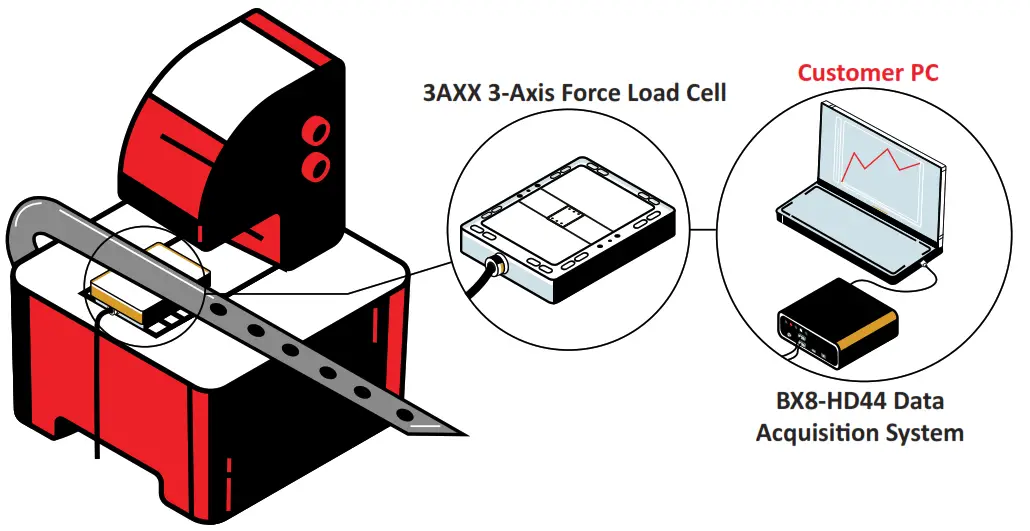 3AXX 3-Axis Force Load Cell

Customer PC

BX8-HD44 Data Acquisition System