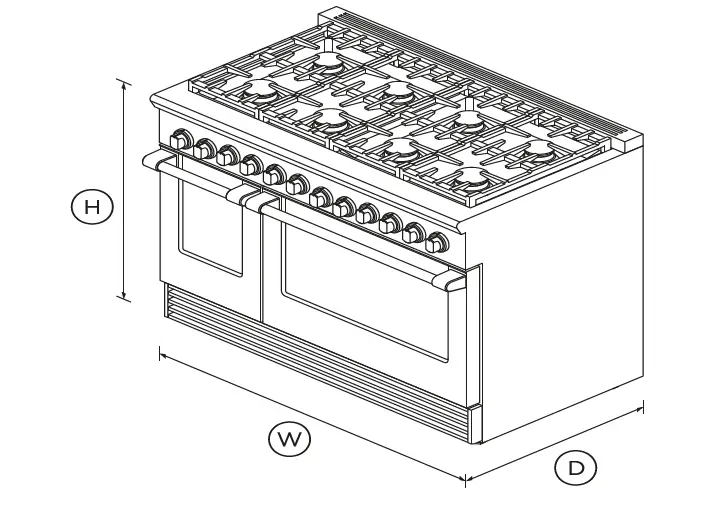 H

W

D