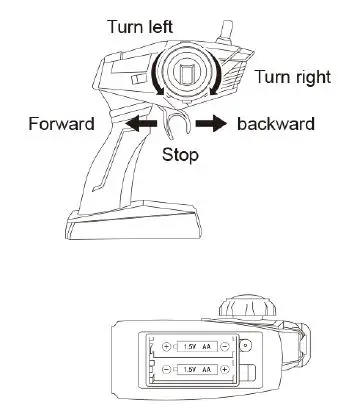 Turn left

Turn right

Forward

backward

Stop

+ 1.5V AA −

− 1.5V AA +