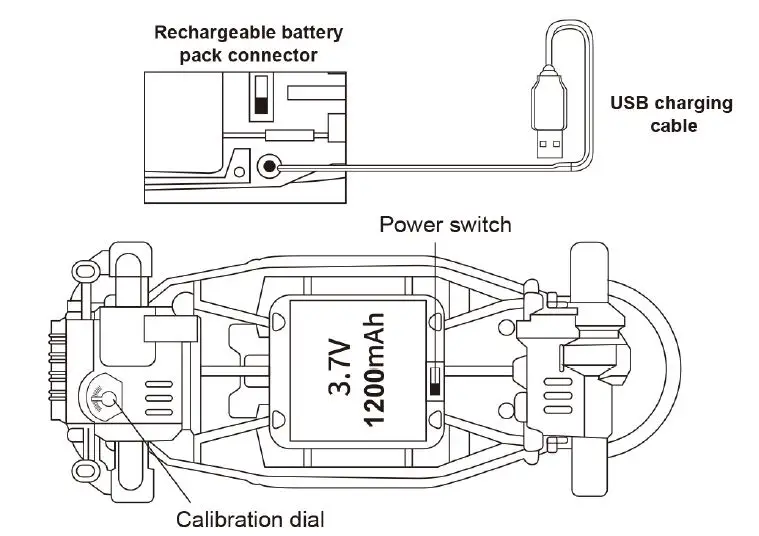 Rechargeable battery pack connector

USB charging cable

Power switch

3.7V
1200mAh

Calibration dial