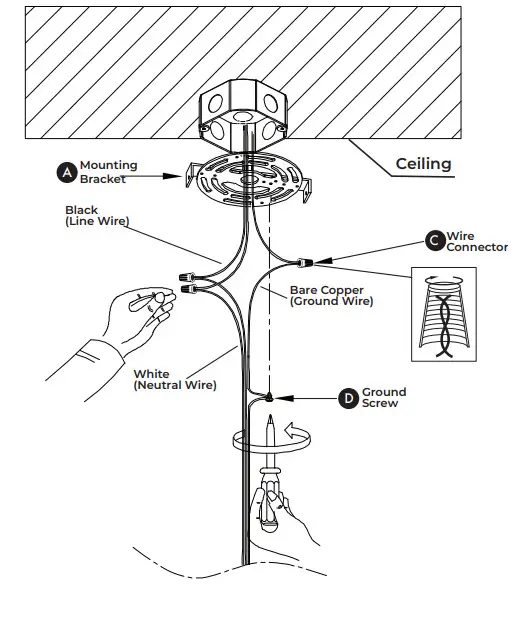 Ceiling

A Mounting Bracket

Black (Line Wire)

C Wire Connector

Bare Copper (Ground Wire)

White (Neutral Wire)

D Ground Screw