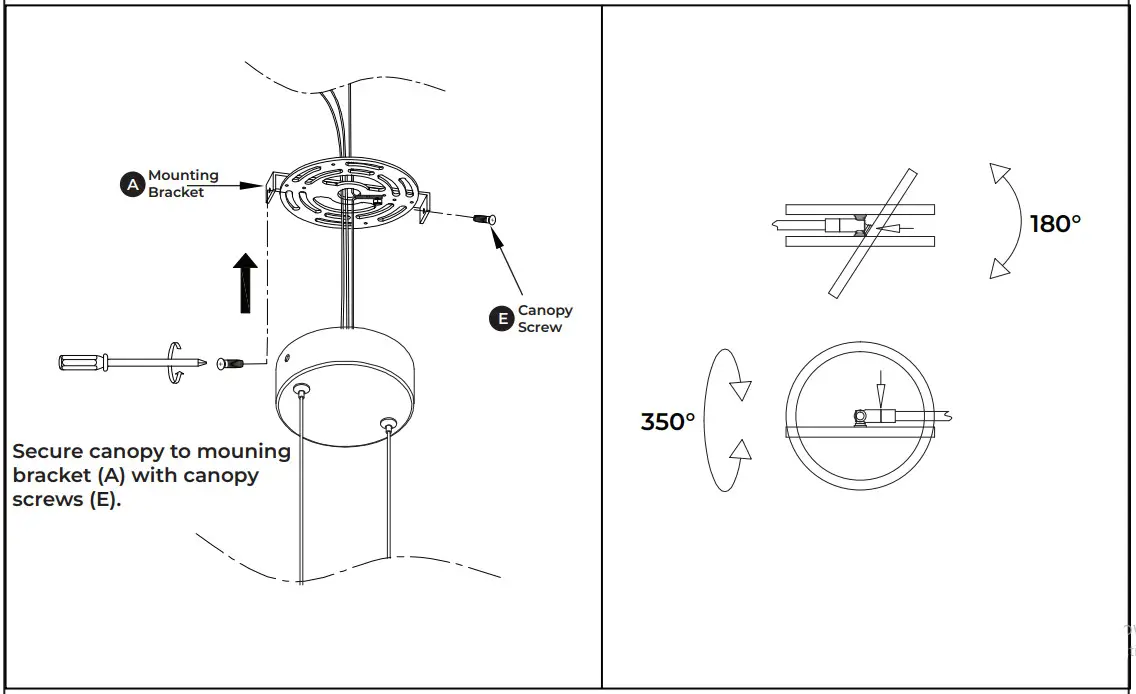 A Mounting Bracket

E Canopy Screw

Secure canopy to mouning bracket (A) with canopy screws (E).

180°

350°