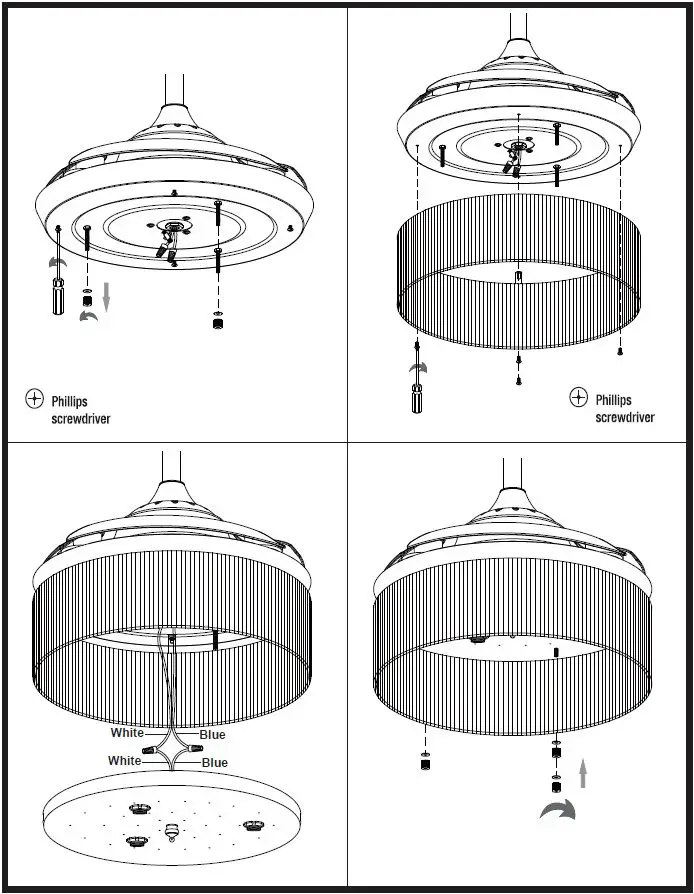 Phillips screwdriver

Phillips screwdriver

White
Blue
White
Blue