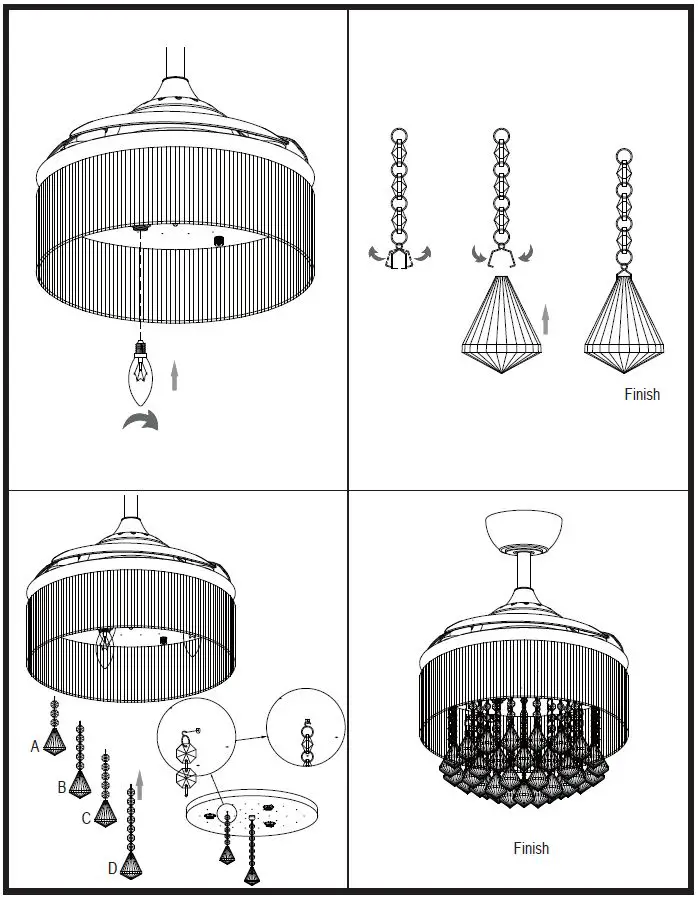 Finish

A
B
C
D

Finish