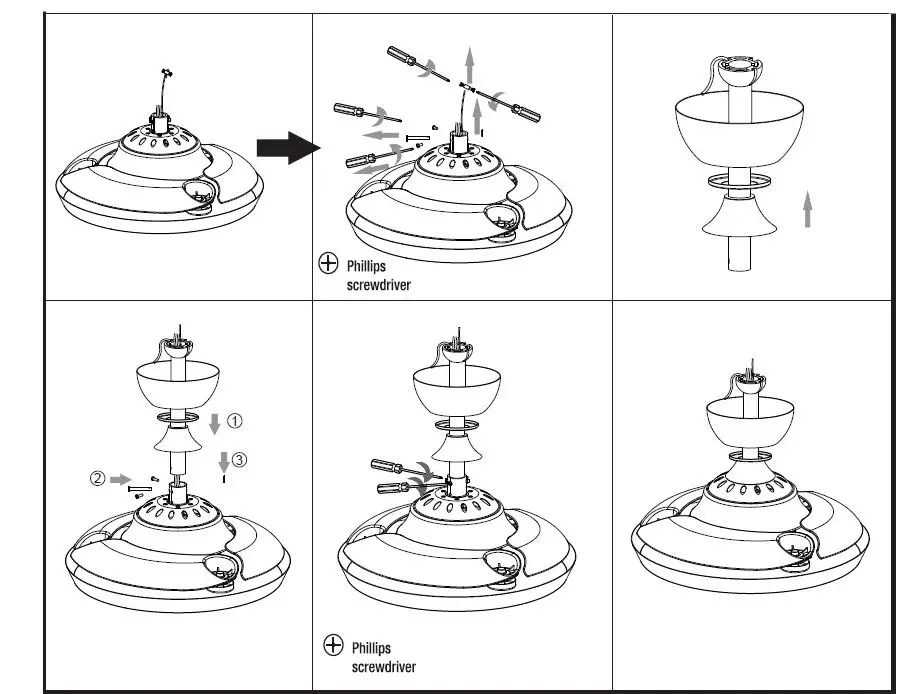 Phillips screwdriver

① ② ③

Phillips screwdriver