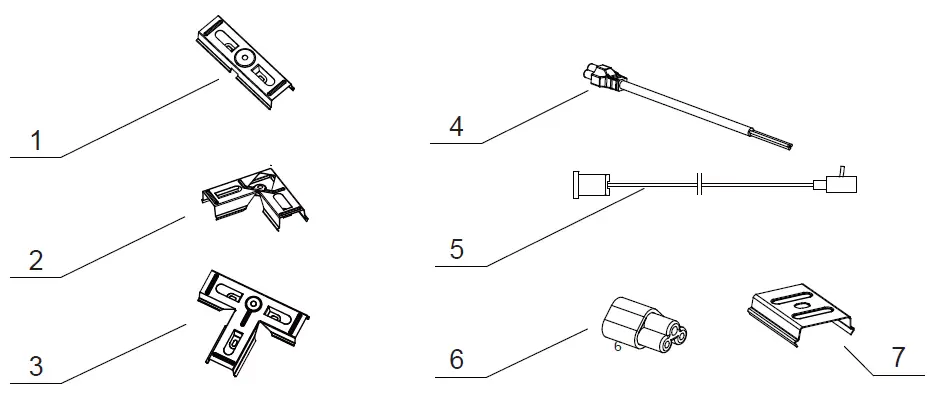 1
2
3
4
5
6
6
7