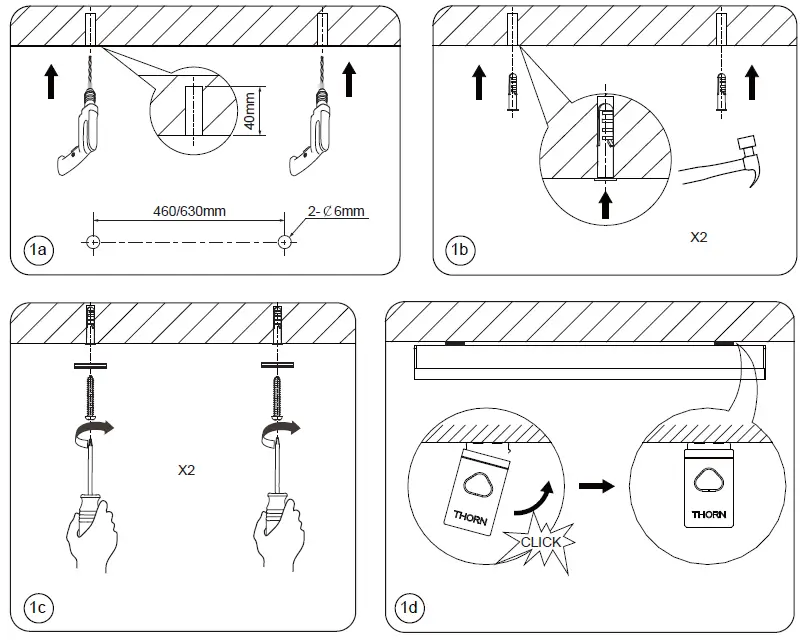 40mm

460/630mm

2- ∅6mm

1a

X2

1b

X2

1c

THORN

CLICK

THORN

1d