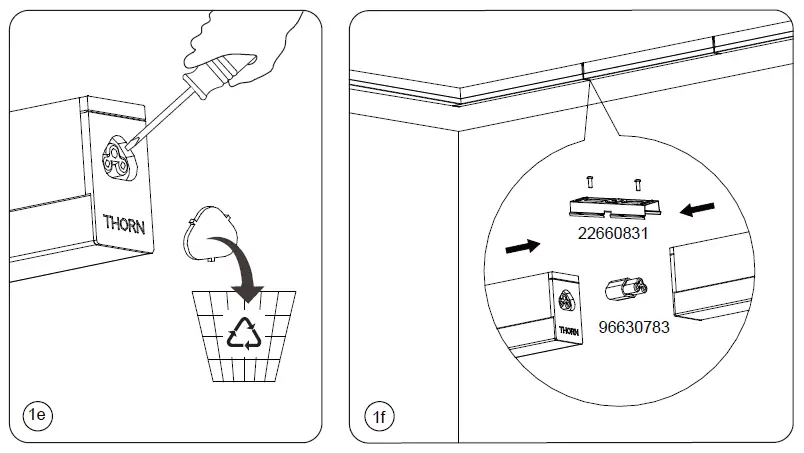 THORN

1e

22660831

THORN

96630783

1f