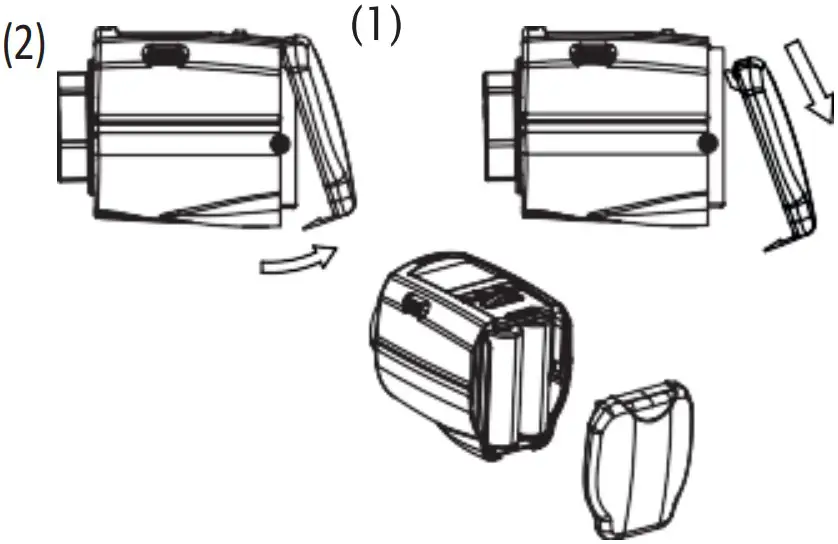 (2)

(1)