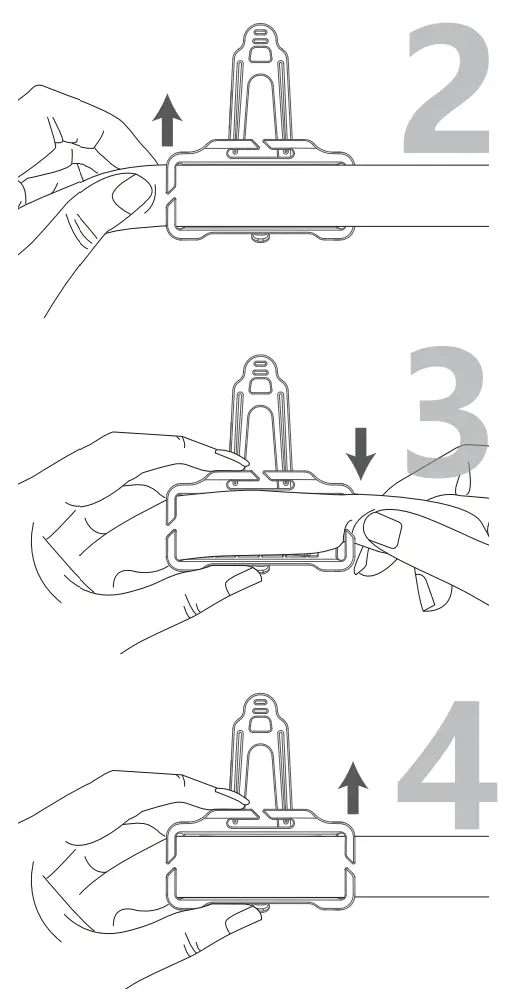 2

3

4